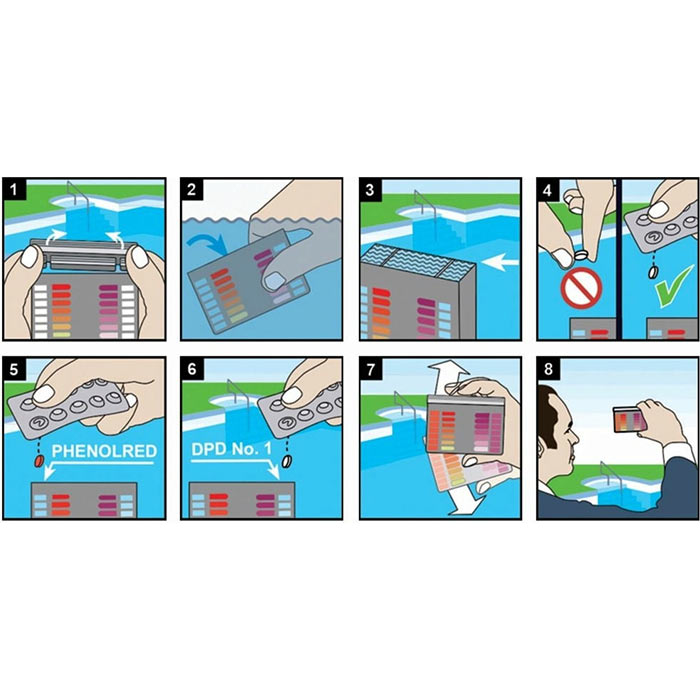 1

2

3

4

5

PHENOLRED

6

DPD No. 1

7

8